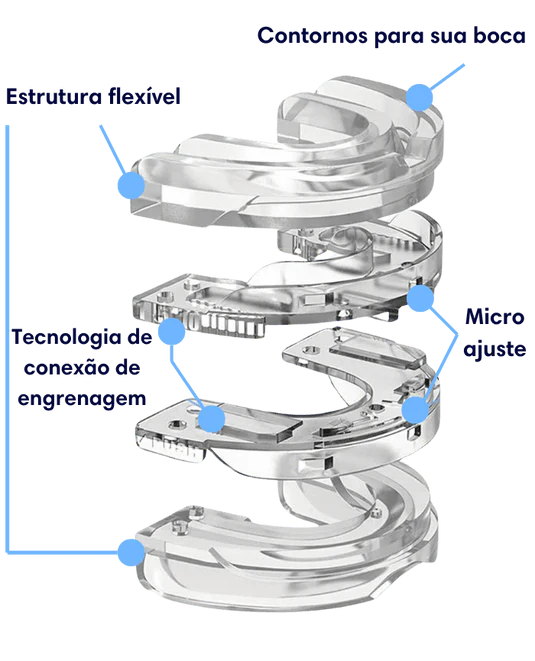 Contornos para sua boca

Estrutura flexível

Micro ajuste

Tecnologia de conexão de engrenagem